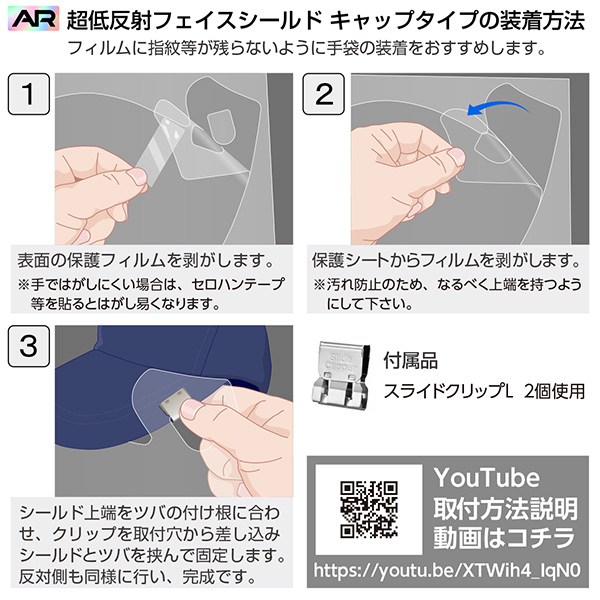 AR 超低反射フェイスシールド キャップタイプの装着方法
フィルムに指紋等が残らないように手袋の装着をおすすめします。

1

表面の保護フィルムを剥がします。
※手ではがしにくい場合は、セロハンテープ等を貼るとはがし易くなります。

2

保護シートからフィルムを剥がします。
※汚れ防止のため、なるべく上端を持つようにして下さい。

3

シールド上端をツバの付け根に合わせ、クリップを取付穴から差し込みシールドとツバを挟んで固定します。反対側も同様に行い、完成です。

Slide Clipper

付属品
スライドクリップL 2個使用

YouTube
取付方法説明
動画はコチラ
https://youtu.be/XTWih4_IqN0